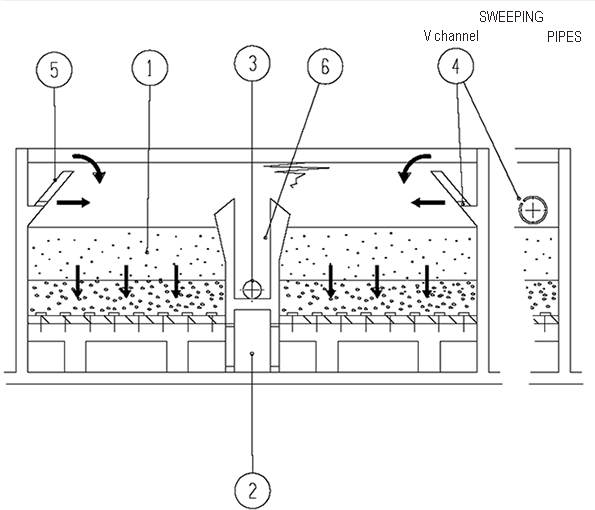 SWEEPING
V channel
PIPES
5
1
3
6
4
2