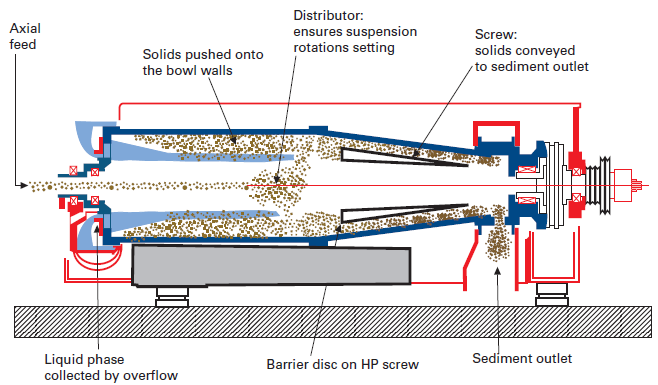 Axial feed

Solids pushed onto the bowl walls

Distributor: ensures suspension rotations setting

Screw: solids conveyed to sediment outlet

Liquid phase collected by overflow

Barrier disc on HP screw

Sediment outlet