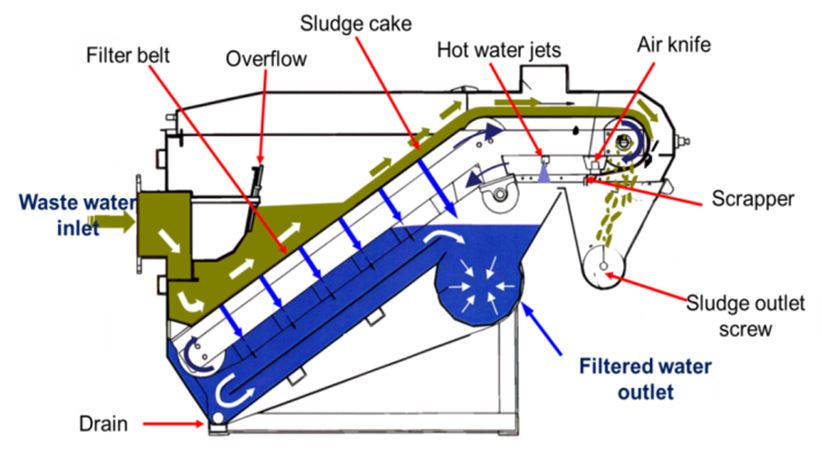 Sludge cake

Filter belt

Overflow

Hot water jets

Air knife

Waste water inlet

Scrapper

Sludge outlet screw

Filtered water outlet

Drain